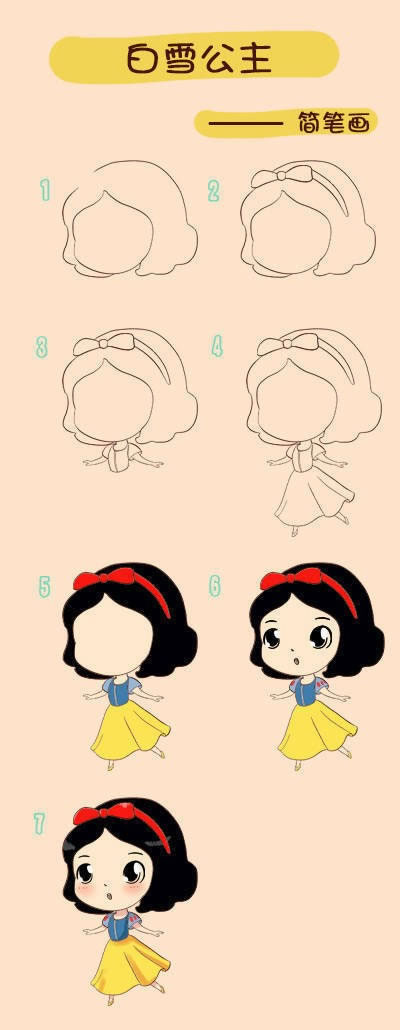 白雪公主

—— 简笔画

1

2

3

4

5

6

7