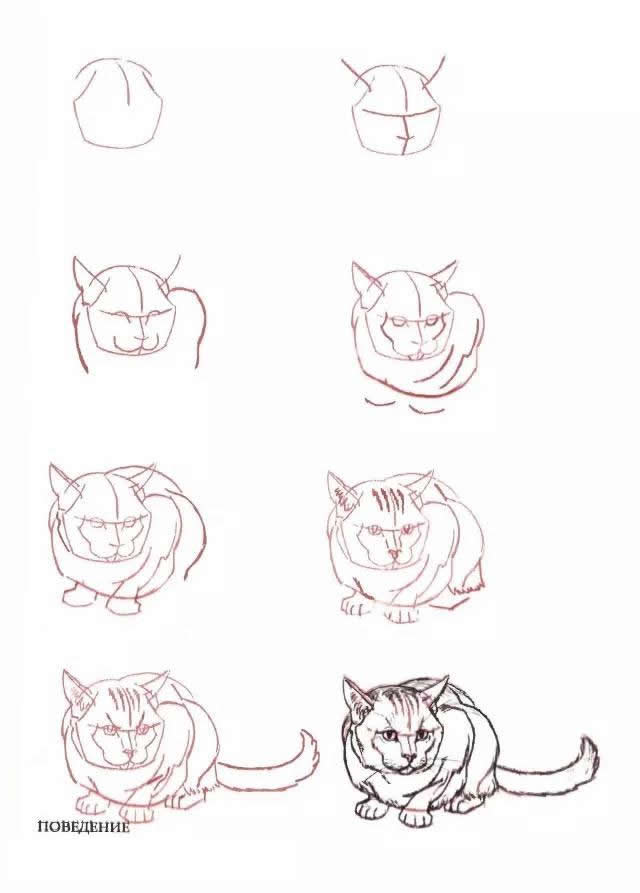 ПОВЕДЕНИЕ