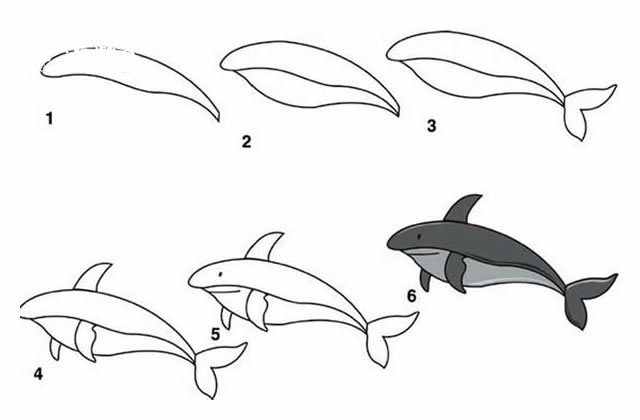 1

2

3

4

5

6